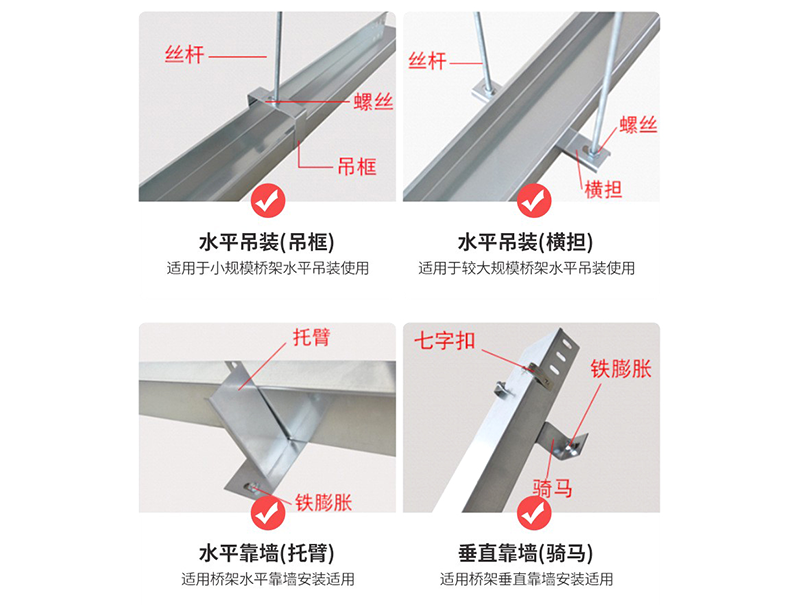 丝杆

螺丝

吊框

水平吊装(吊框)

适用于小规模桥架水平吊装使用

丝杆

螺丝

横担

水平吊装(横担)

适用于较大规模桥架水平吊装使用

托臂

铁膨胀

水平靠墙(托臂)

适用桥架水平靠墙安装适用

七字扣

铁膨胀

骑马

垂直靠墙(骑马)

适用桥架垂直靠墙安装适用