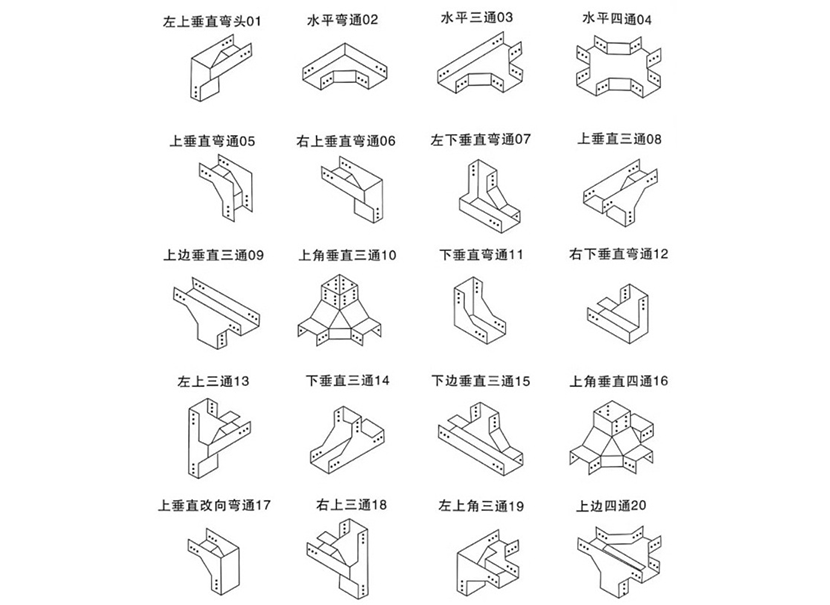 左上垂直弯头01
水平弯通02
水平三通03
水平四通04

上垂直弯通05
右上垂直弯通06
左下垂直弯通07
上垂直三通08

上边垂直三通09
上角垂直三通10
下垂直弯通11
右下垂直弯通12

左上三通13
下垂直三通14
下边垂直三通15
上角垂直四通16

上垂直改向弯通17
右上三通18
左上角三通19
上边四通20