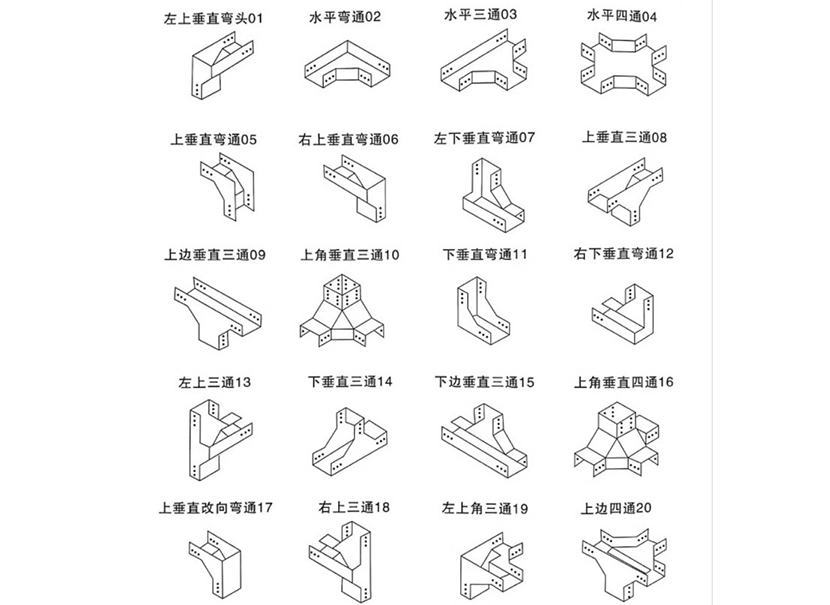 左上垂直弯头01
水平弯通02
水平三通03
水平四通04

上垂直弯通05
右上垂直弯通06
左下垂直弯通07
上垂直三通08

上边垂直三通09
上角垂直三通10
下垂直弯通11
右下垂直弯通12

左上三通13
下垂直三通14
下边垂直三通15
上角垂直四通16

上垂直改向弯通17
右上三通18
左上角三通19
上边四通20