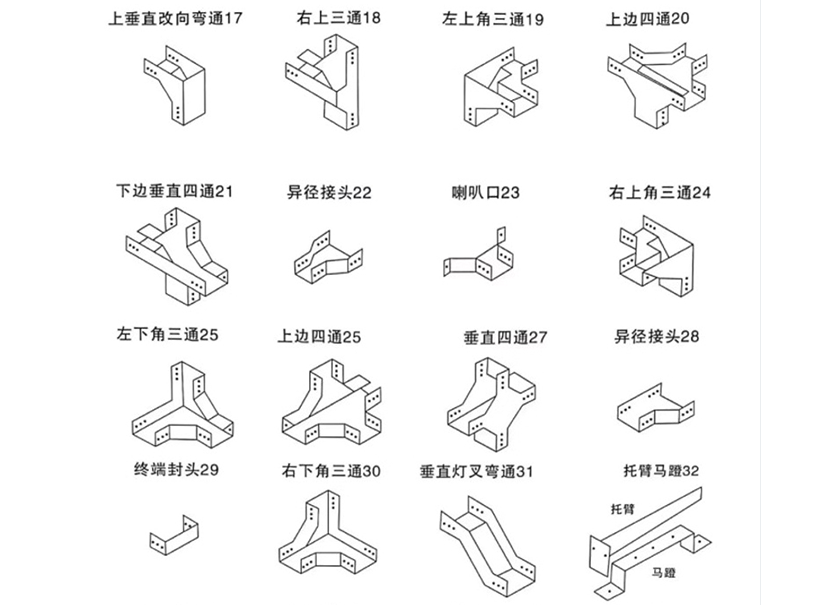 上垂直改向弯通17

右上三通18

左上角三通19

上边四通20

下边垂直四通21

异径接头22

喇叭口23

右上角三通24

左下角三通25

上边四通25

垂直四通27

异径接头28

终端封头29

右下角三通30

垂直灯叉弯通31

托臂马蹬32

托臂

马蹬