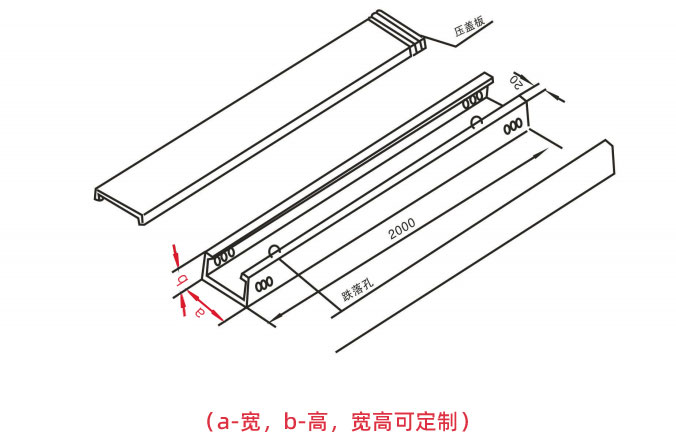 压盖板

20

2000

跌落孔

b

a

（a-宽，b-高，宽高可定制）